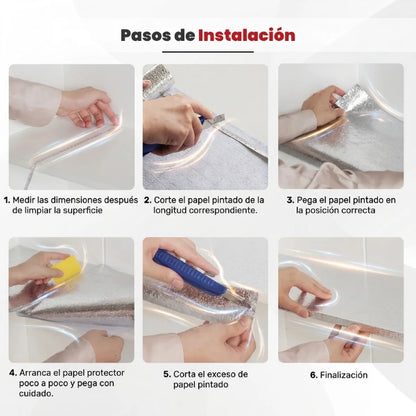 Pasos de Instalación

1. Medir las dimensiones después de limpiar la superficie

2. Corte el papel pintado de la longitud correspondiente.

3. Pega el papel pintado en la posición correcta

4. Arranca el papel protector poco a poco y pega con cuidado.

5. Corta el exceso de papel pintado

6. Finalización